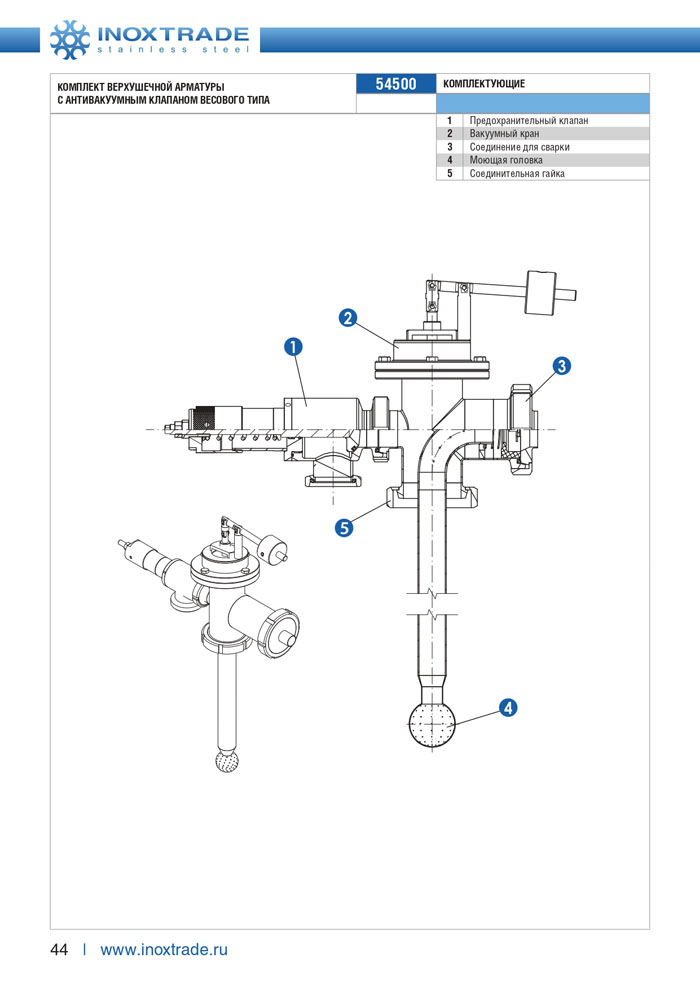 INOXTRADE
stainless steel

КОМПЛЕКТ ВЕРХУШЕЧНОЙ АРМАТУРЫ С АНТИВАКУУМНЫМ КЛАПАНОМ ВЕСОВОГО ТИПА

54500

КОМПЛЕКТУЮЩИЕ

| 1 | Предохранительный клапан |
|---|---|
| 2 | Вакуумный кран |
| 3 | Соединение для сварки |
| 4 | Моющая головка |
| 5 | Соединительная гайка |

1
2
3
5
4

44 | www.inoxtrade.ru